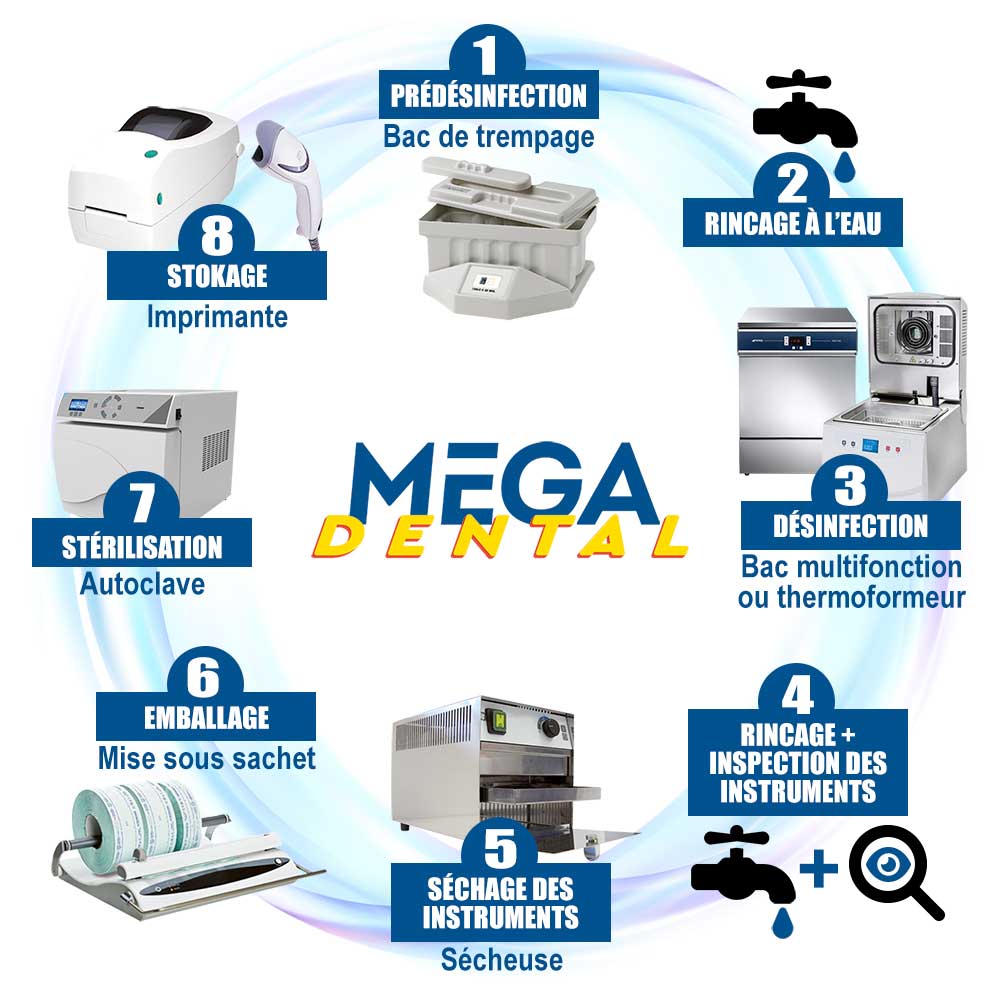 1
PRÉDÉSINFECTION
Bac de trempage

2
RINCAGE À L'EAU

3
DÉSINFECTION
Bac multifonction ou thermoformeur

4
RINCAGE + INSPECTION DES INSTRUMENTS

+

5
SÉCHAGE DES INSTRUMENTS
Sécheuse

6
EMBALLAGE
Mise sous sachet

7
STÉRILISATION
Autoclave

8
STOKAGE
Imprimante

MEGA
DENTAL